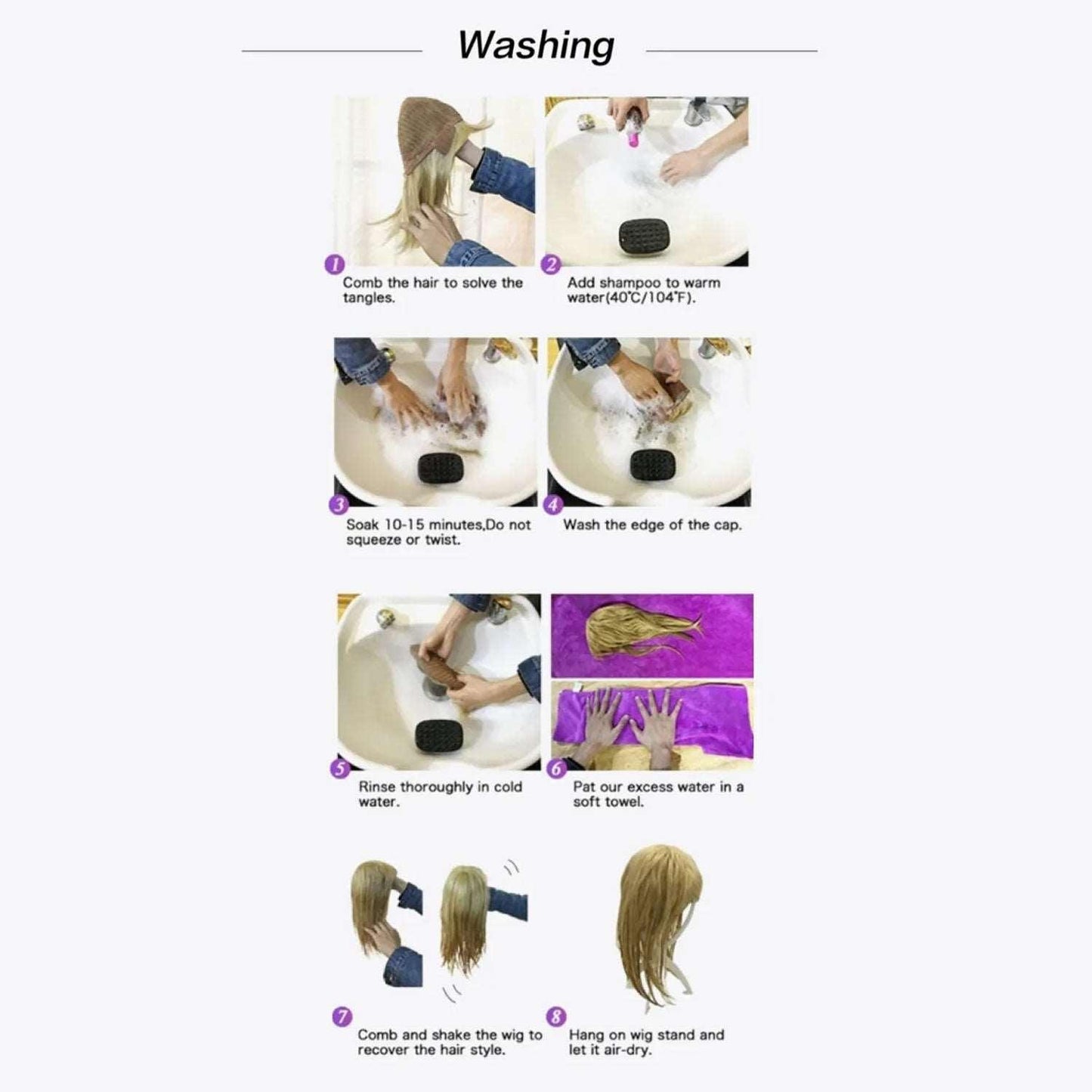 Washing

1 Comb the hair to solve the tangles.

2 Add shampoo to warm water(40°C/104°F).

3 Soak 10-15 minutes,Do not squeeze or twist.

4 Wash the edge of the cap.

5 Rinse thoroughly in cold water.

6 Pat our excess water in a soft towel.

7 Comb and shake the wig to recover the hair style.

8 Hang on wig stand and let it air-dry.